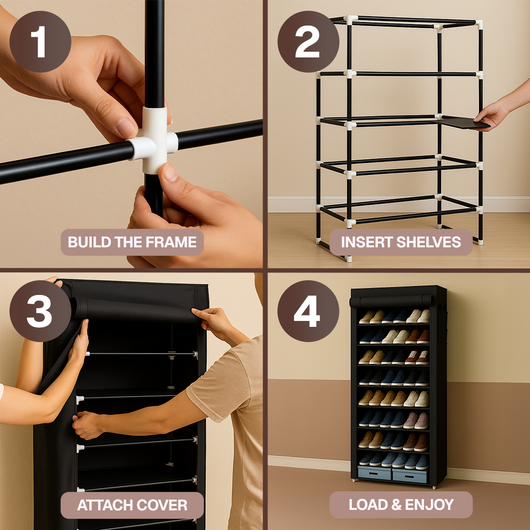 1
BUILD THE FRAME

2
INSERT SHELVES

3
ATTACH COVER

4
LOAD & ENJOY